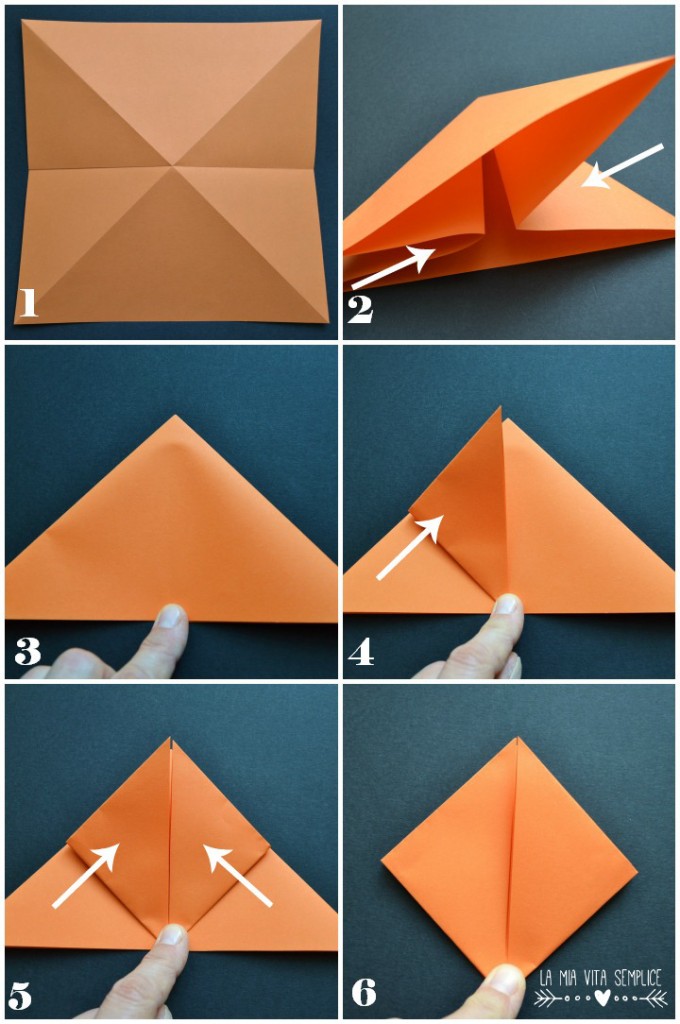 1
2
3
4
5
6
LA MIA VITA SEMPLICE