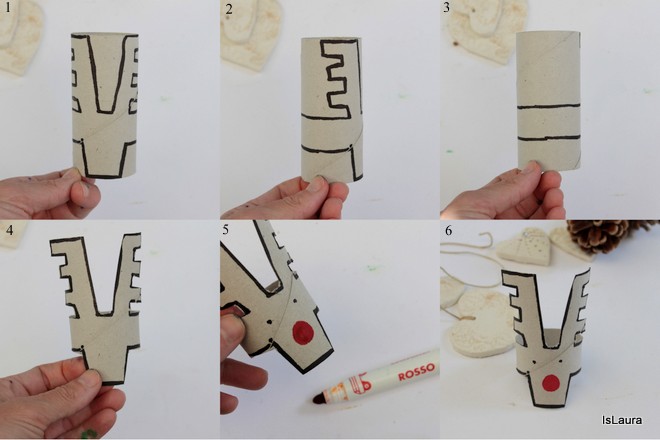 1

2

3

4

5

ROSSO

6

IsLaura