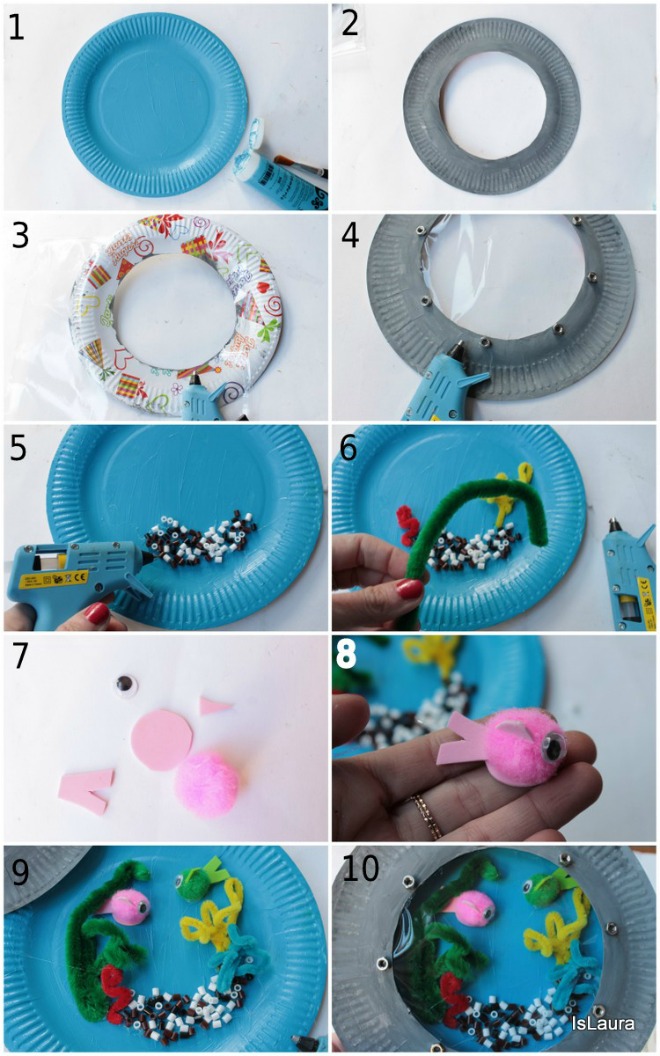 1
2
3
4
5
6
7
8
9
10
IsLaura