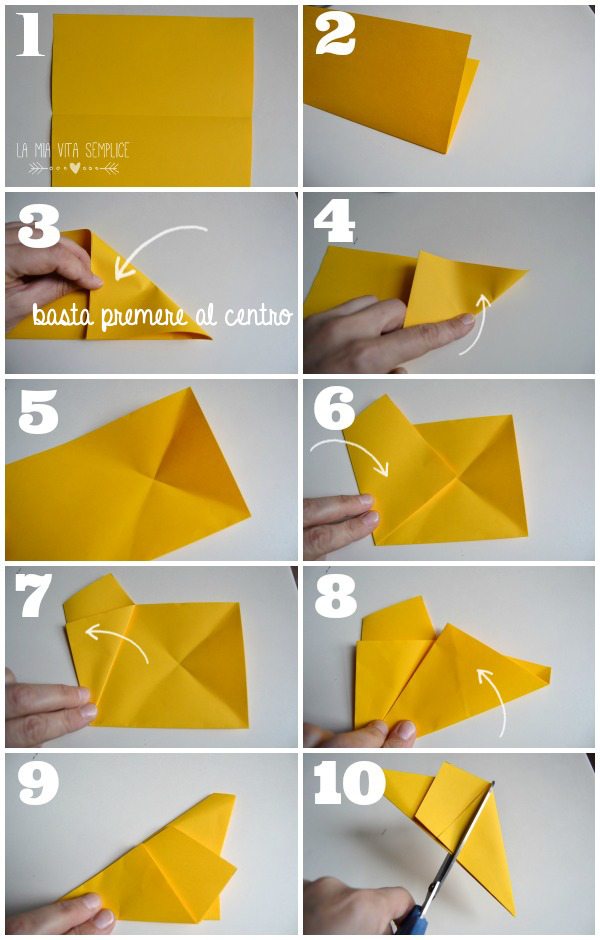 1

LA MIA VITA SEMPLICE

2

3

basta premere al centro

4

5

6

7

8

9

10