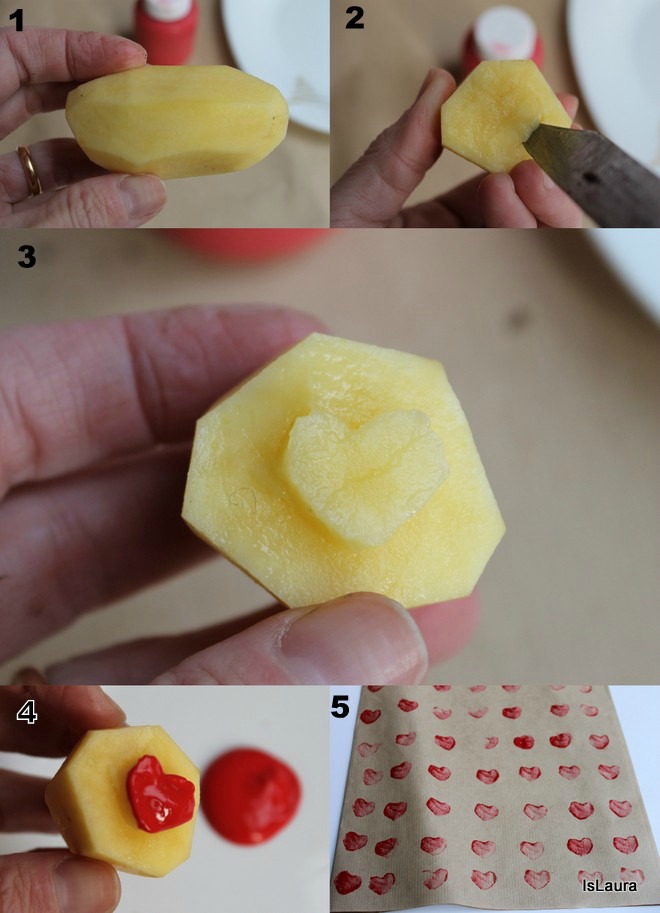 1
2
3
4
5
IsLaura