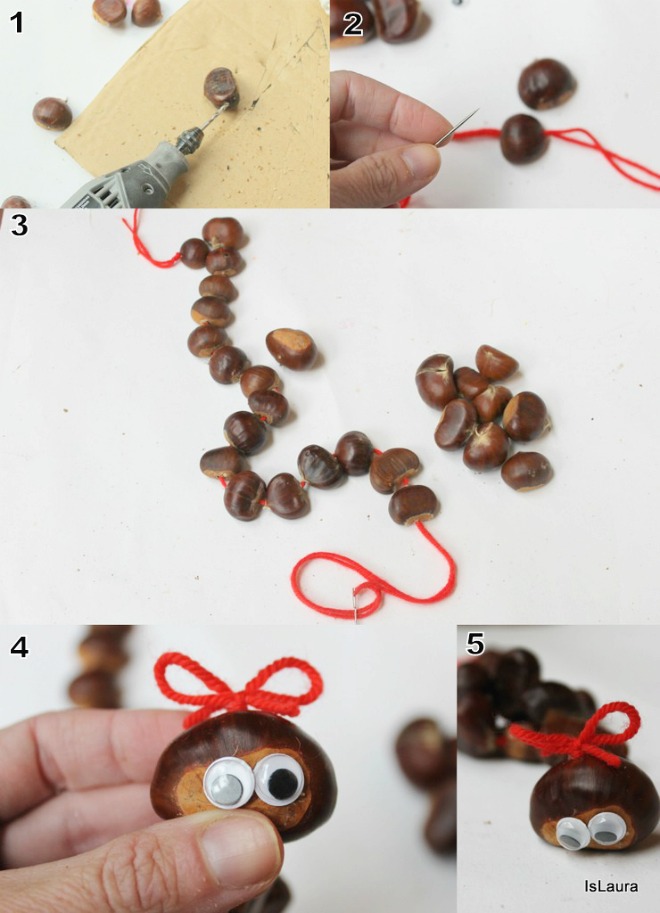 1
2
3
4
5
IsLaura