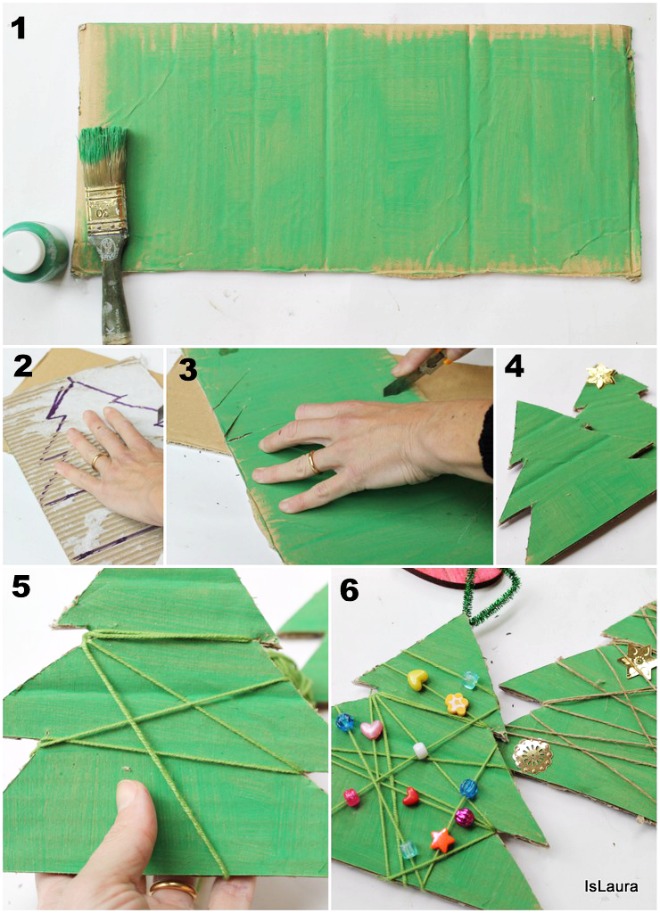 1

2

3

4

5

6

IsLaura