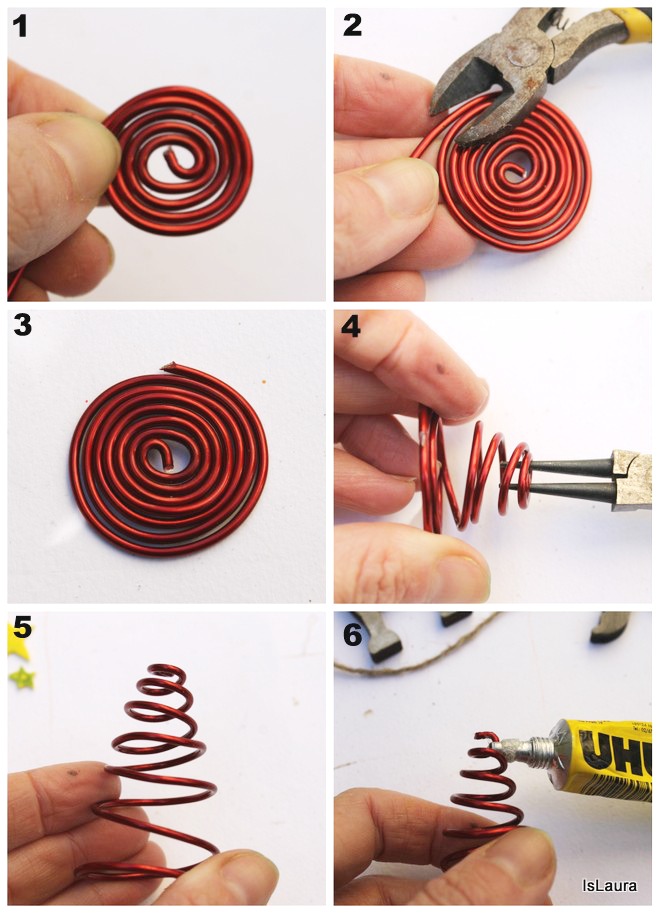 1

2

3

4

5

6

UHU

IsLaura