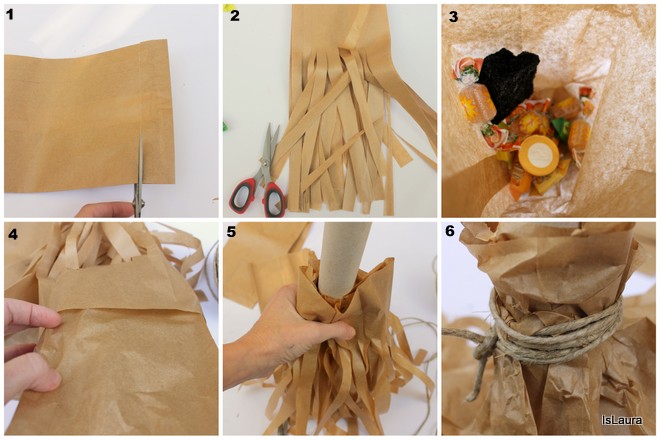 1
2
3
4
5
6
IsLaura