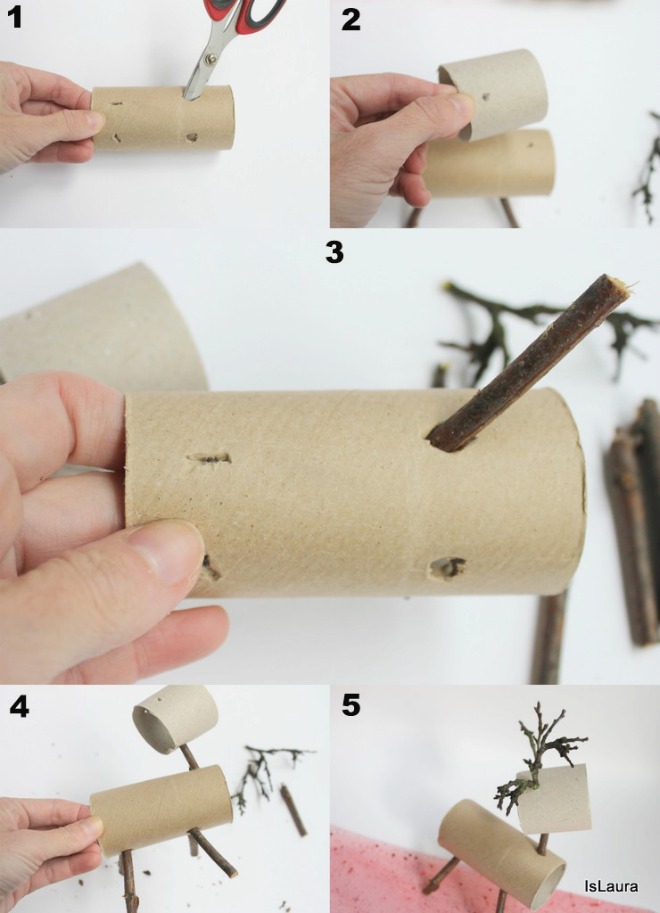 1

2

3

4

5

IsLaura