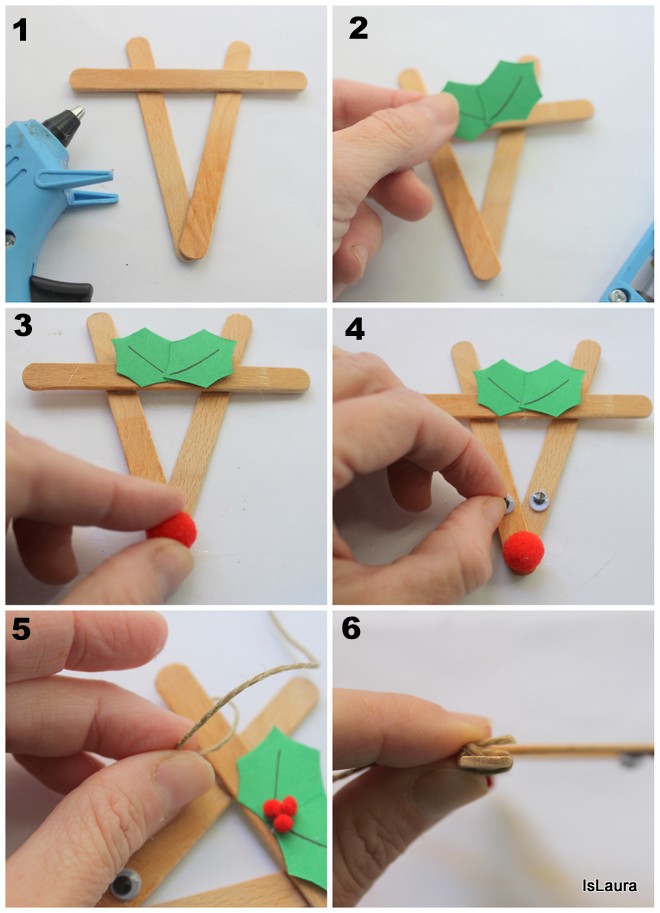 1
2
3
4
5
6
IsLaura