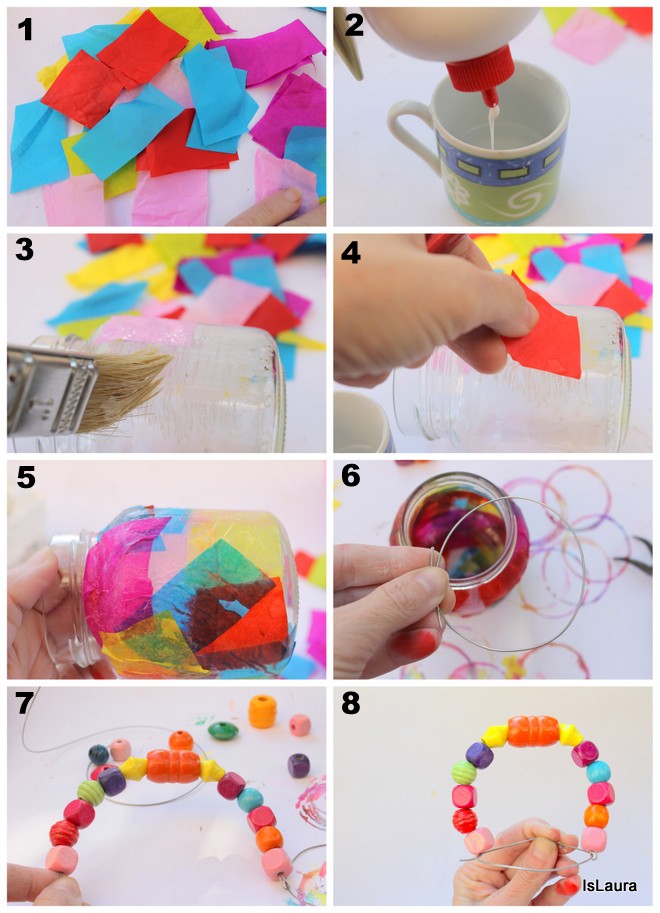 1
2
3
4
5
6
7
8
IsLaura