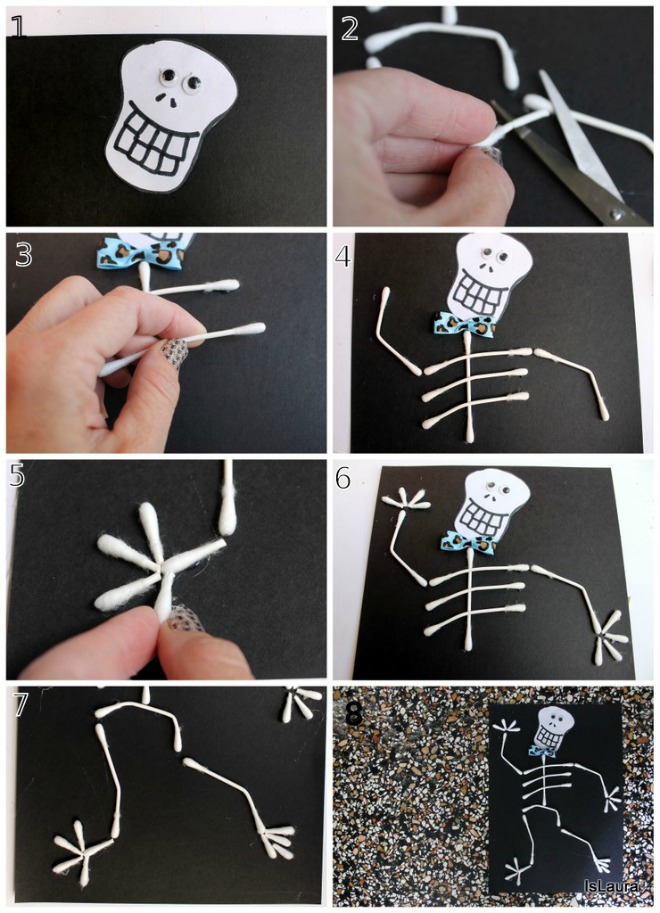 1
2
3
4
5
6
7
8
IsLaura