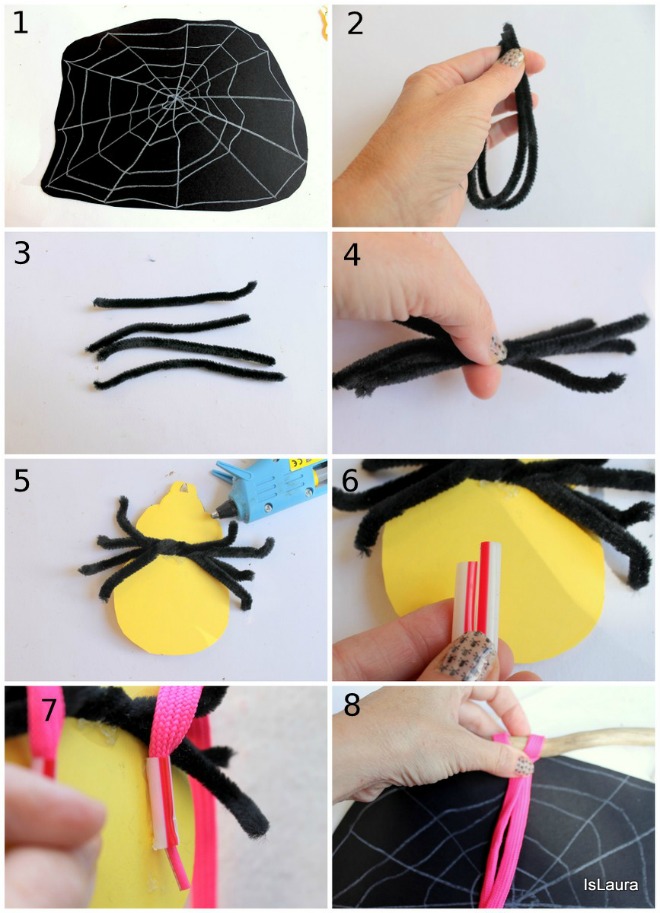 1
2
3
4
5
6
7
8
IsLaura