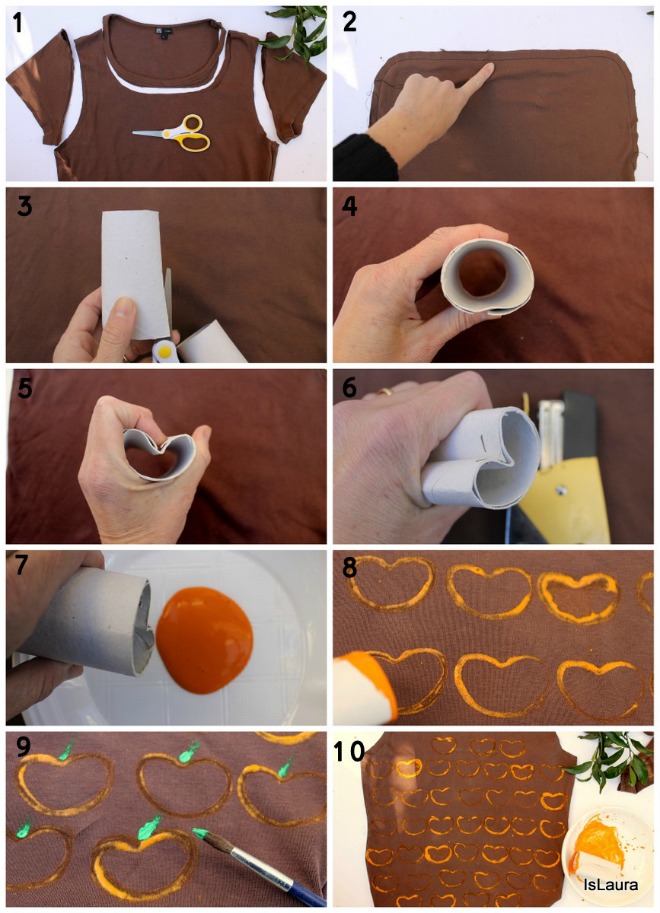 1
2
3
4
5
6
7
8
9
10
IsLaura