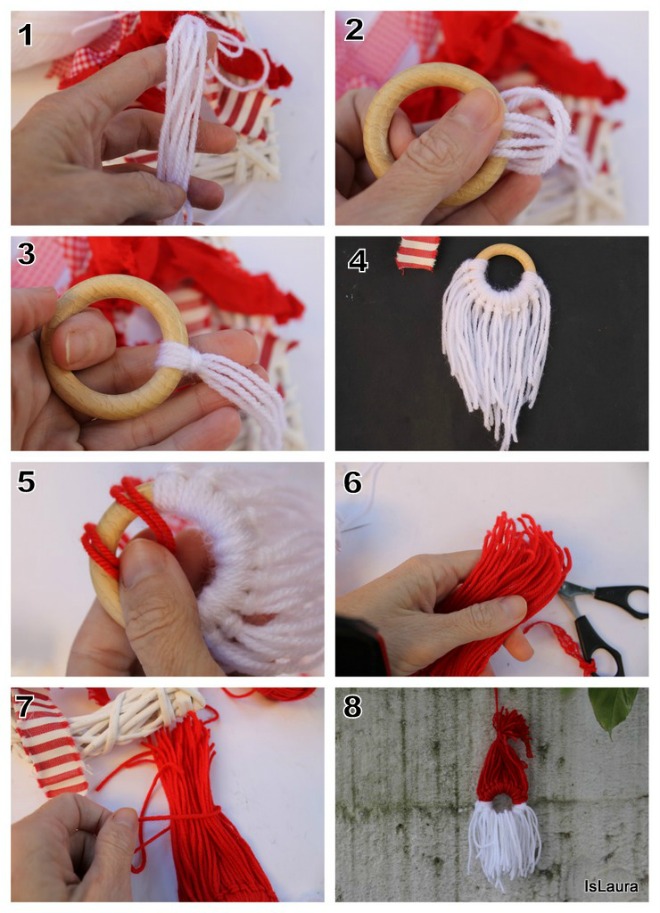 1
2
3
4
5
6
7
8
IsLaura