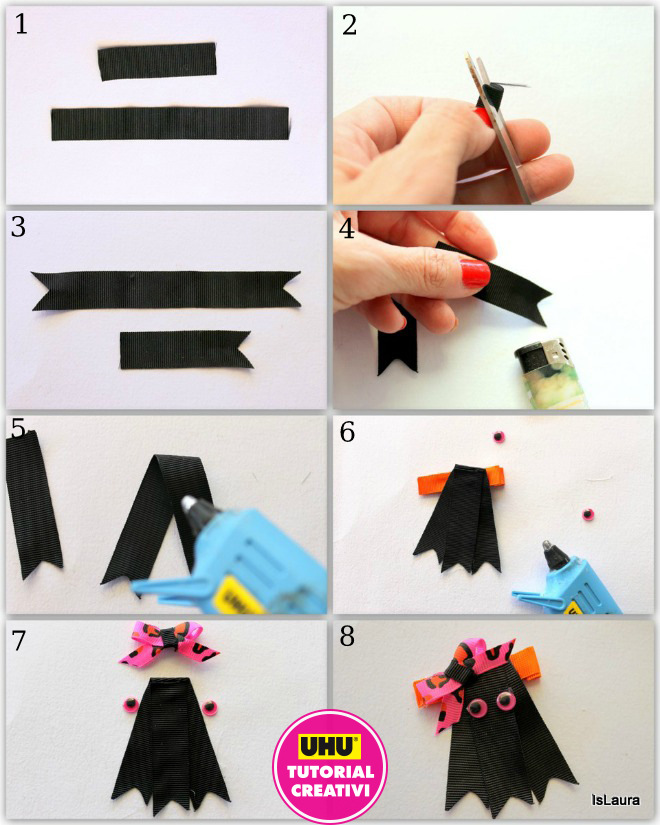 1

2

3

4

5

6

7

8

UHU
TUTORIAL
CREATIVI

IsLaura