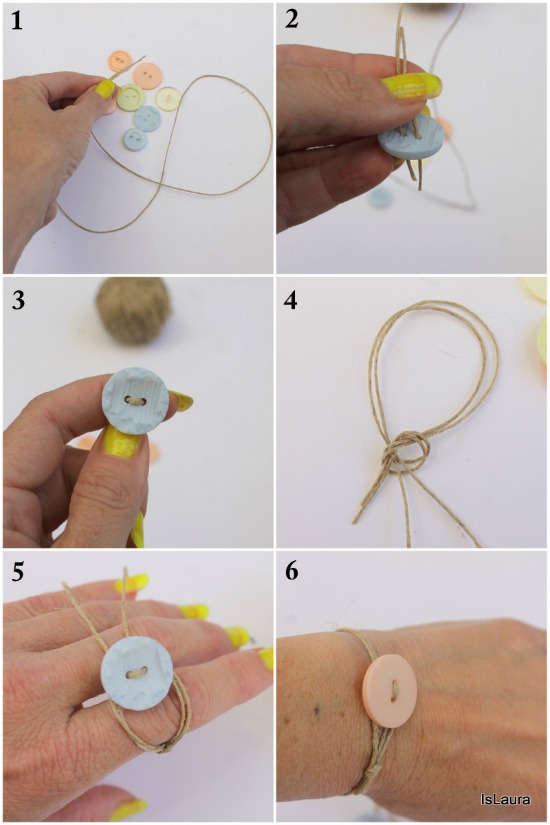 1
2
3
4
5
6
IsLaura