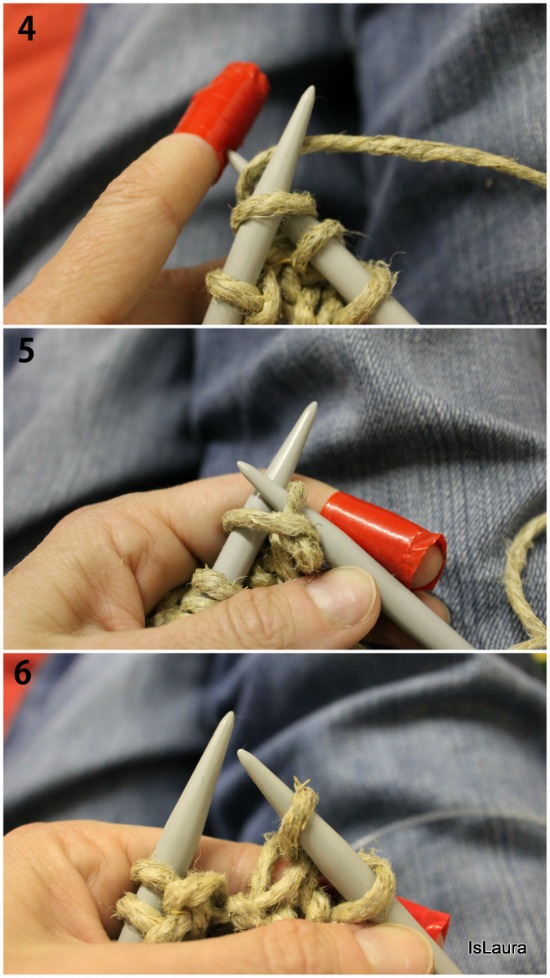 4

5

6

IsLaura