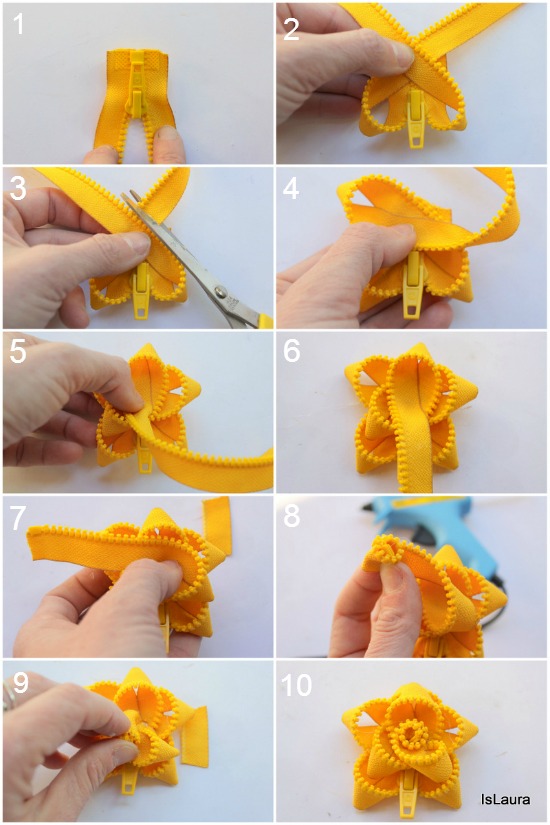 1
2
3
4
5
6
7
8
9
10
IsLaura