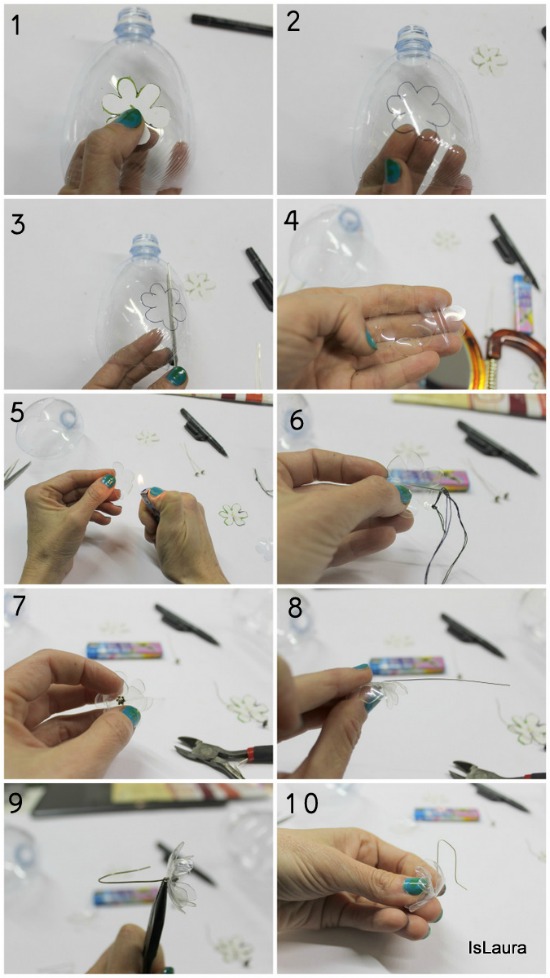 1
2
3
4
5
6
7
8
9
10
IsLaura