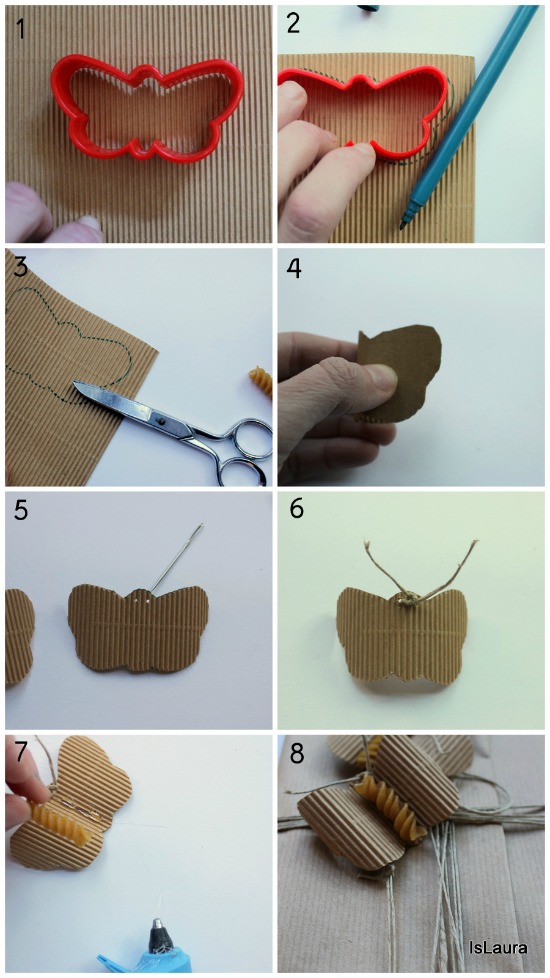 1

2

3

4

5

6

7

8

IsLaura