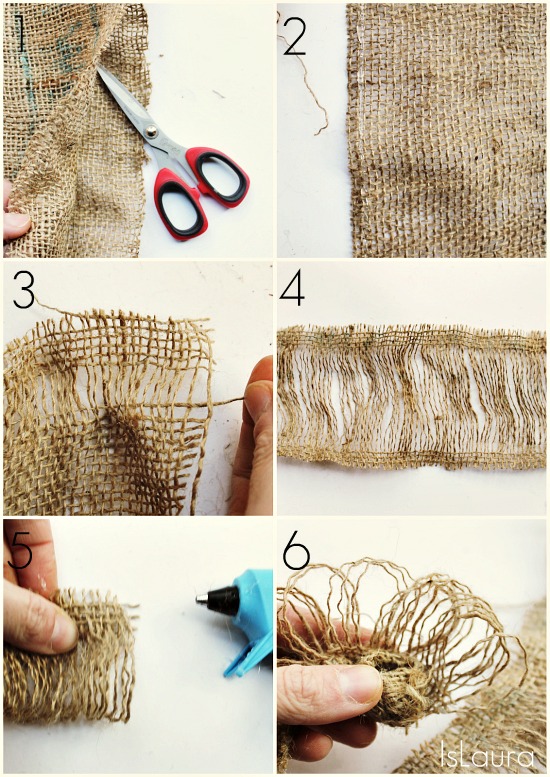 1
2
3
4
5
6
IsLaura