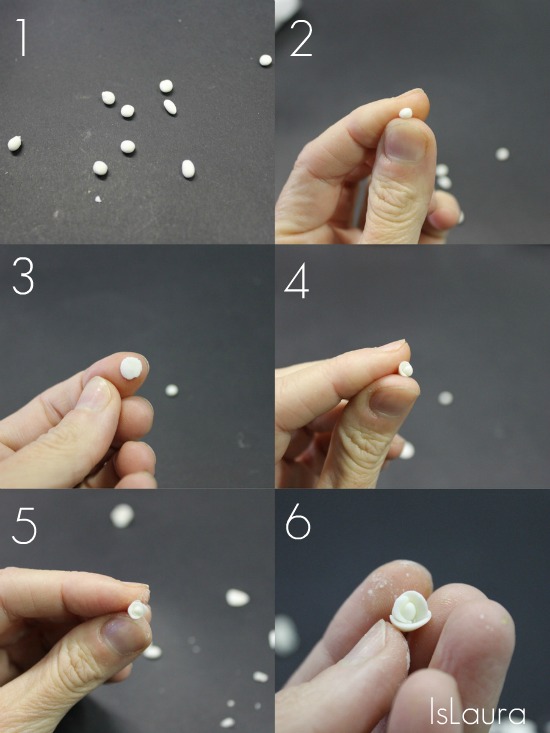 1
2
3
4
5
6
IsLaura