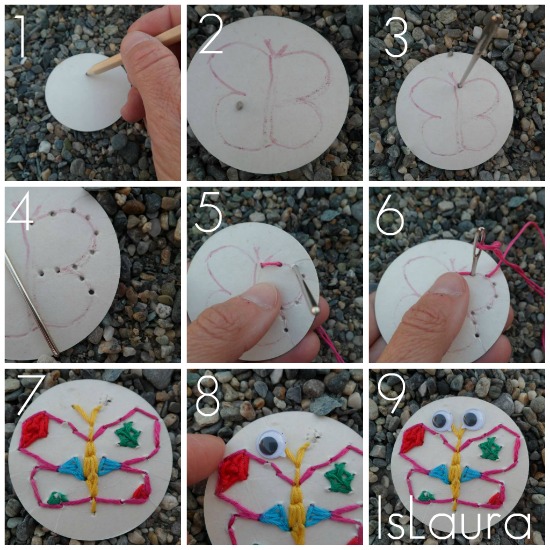 1
2
3
4
5
6
7
8
9
IsLaura