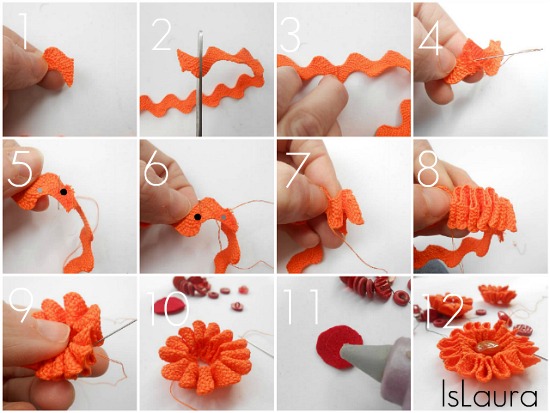 1
2
3
4
5
6
7
8
9
10
11
12
IsLaura